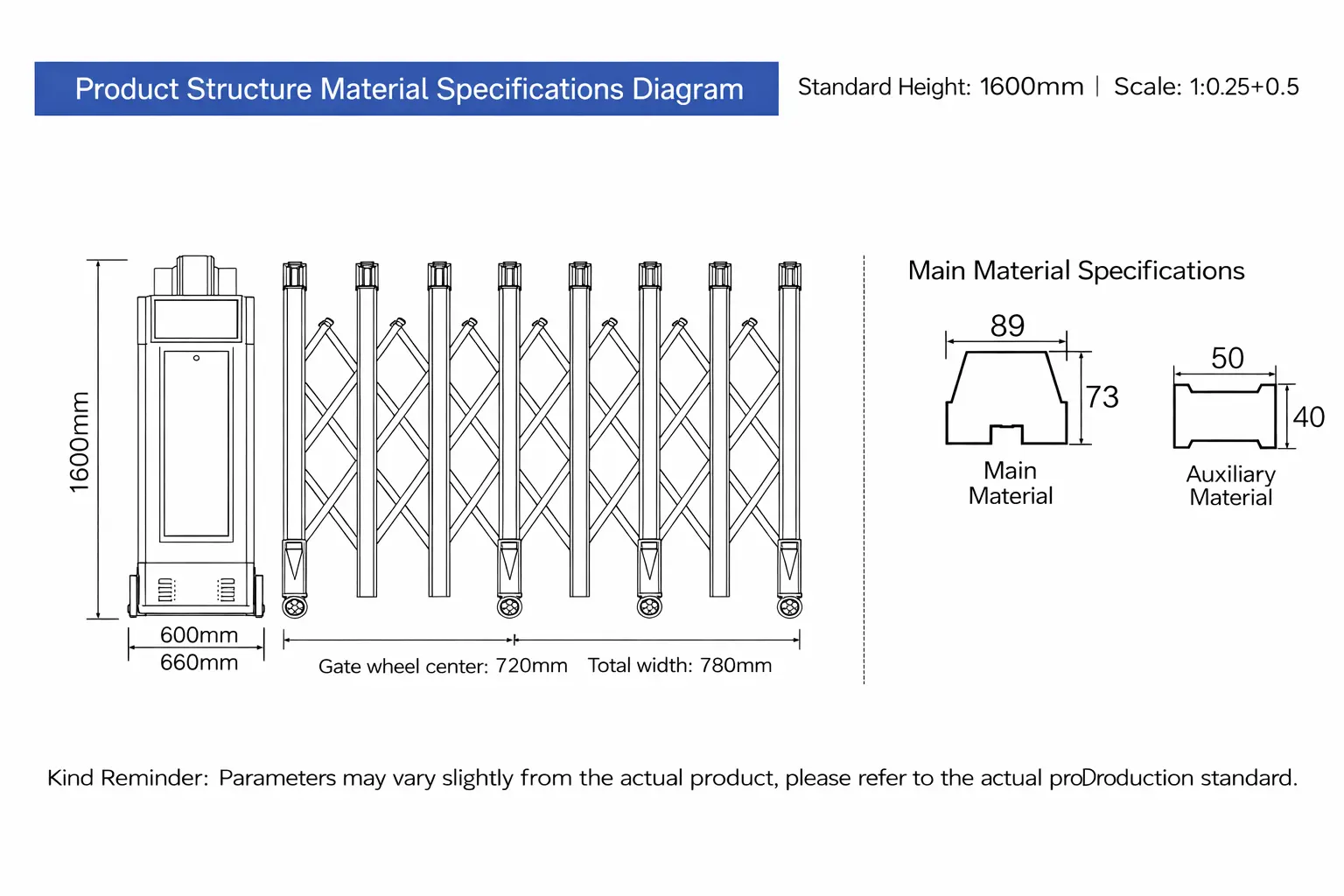 Product Structure Material Specifications Diagram

Standard Height: 1600mm | Scale: 1:0.25+0.5

1600mm

600mm

660mm

Gate wheel center: 720mm Total width: 780mm

Main Material Specifications

89

73

Main Material

50

40

Auxiliary Material

Kind Reminder: Parameters may vary slightly from the actual product, please refer to the actual proDroduction standard.